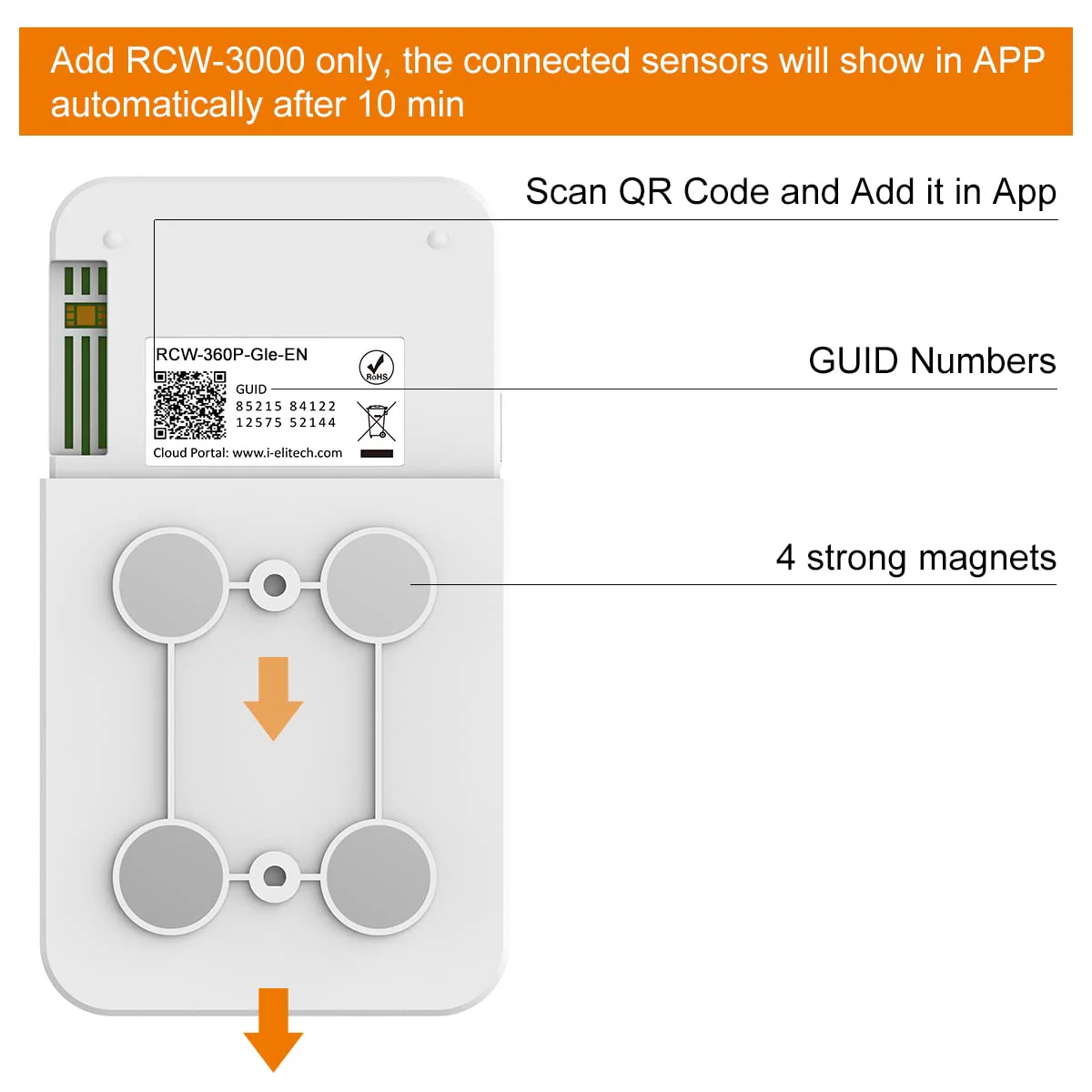 Add RCW-3000 only, the connected sensors will show in APP automatically after 10 min

Scan QR Code and Add it in App

RCW-360P-Gle-EN

RoHS

GUID
85215 84122
12575 52144

Cloud Portal: www.i-elitech.com

GUID Numbers

4 strong magnets